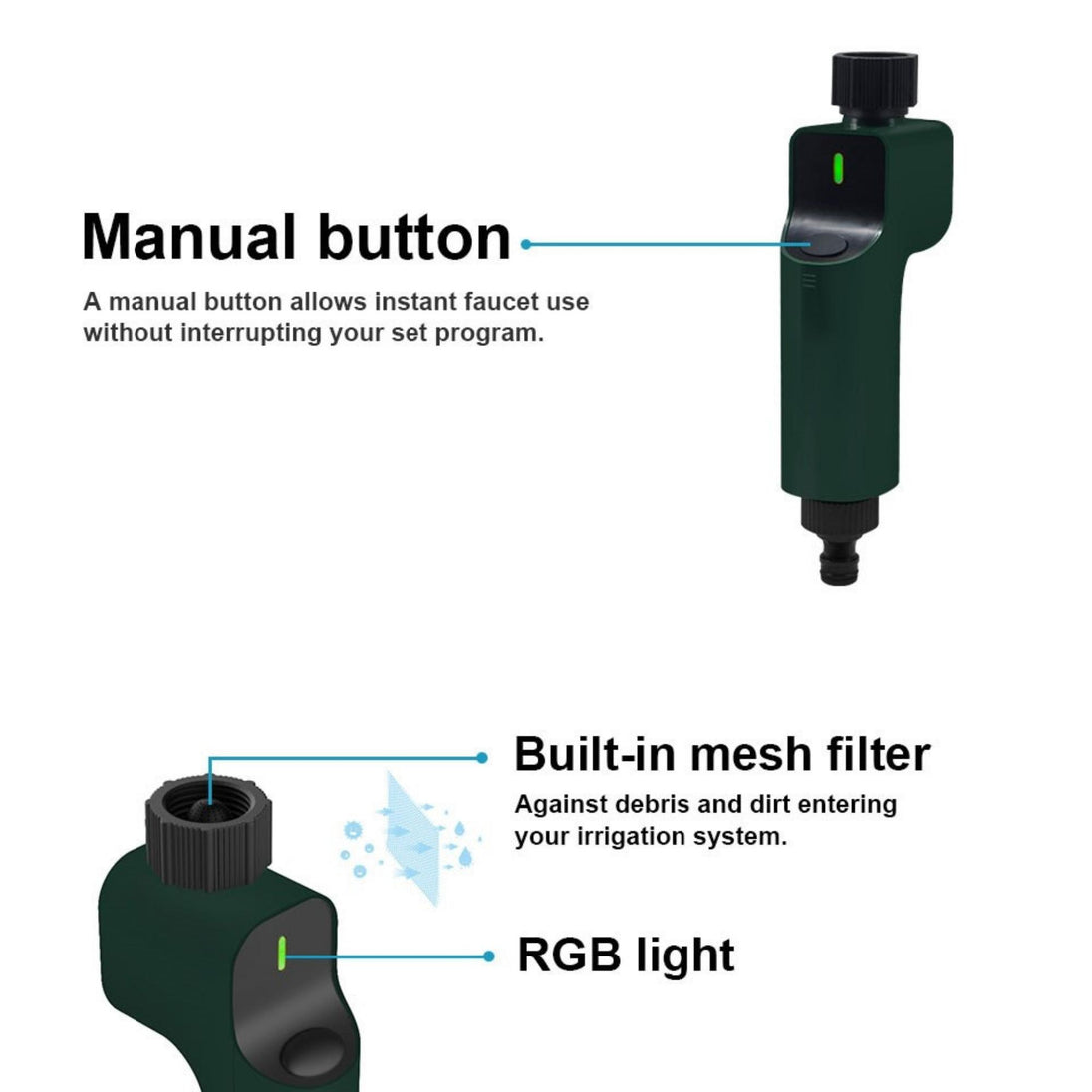 Manual button

A manual button allows instant faucet use without interrupting your set program.

Built-in mesh filter

Against debris and dirt entering your irrigation system.

RGB light