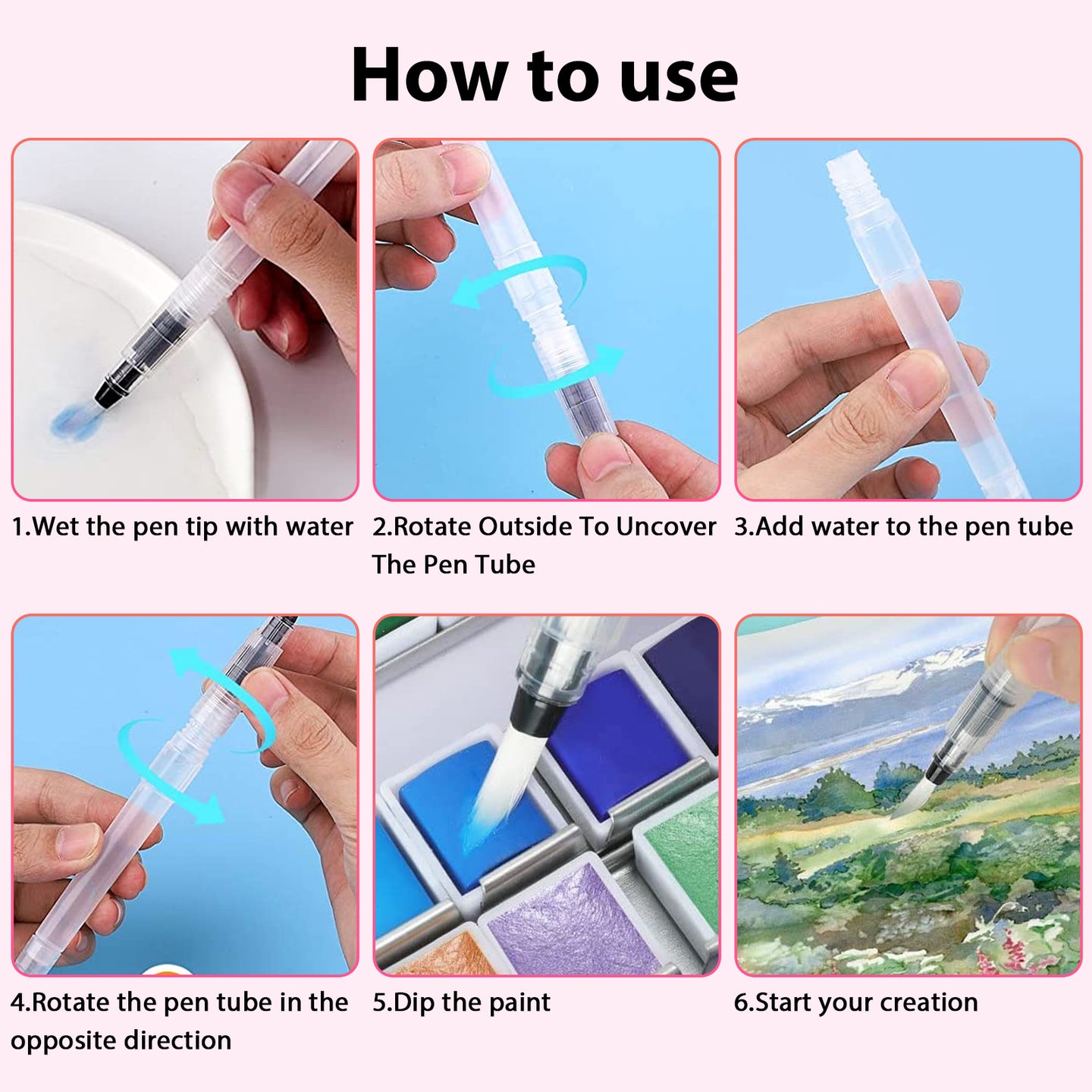 How to use

1.Wet the pen tip with water

2.Rotate Outside To Uncover The Pen Tube

3.Add water to the pen tube

4.Rotate the pen tube in the opposite direction

5.Dip the paint

6.Start your creation