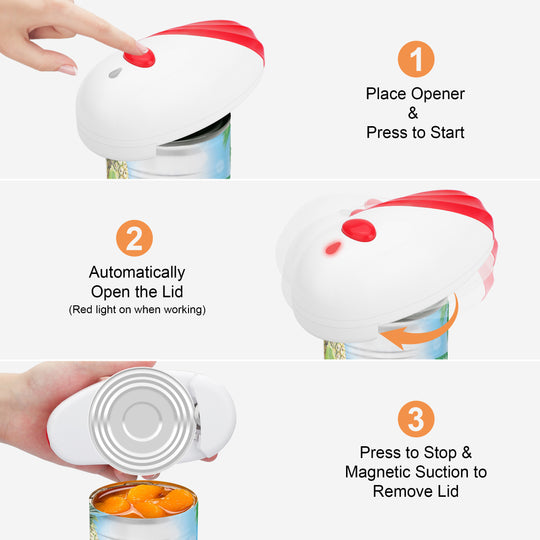 1
Place Opener
&
Press to Start

2
Automatically
Open the Lid
(Red light on when working)

3
Press to Stop &
Magnetic Suction to
Remove Lid