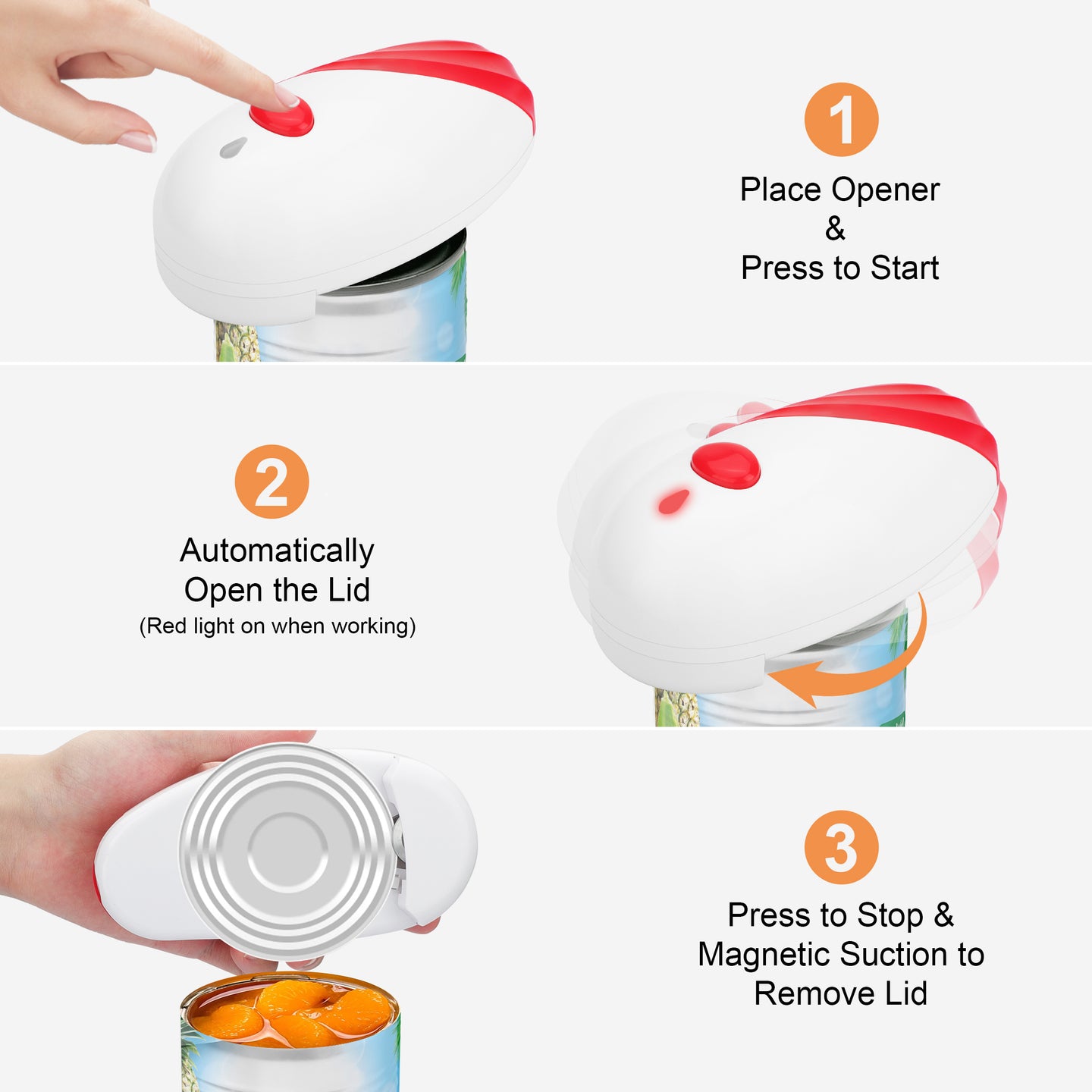 1
Place Opener
&
Press to Start

2
Automatically
Open the Lid
(Red light on when working)

3
Press to Stop &
Magnetic Suction to
Remove Lid