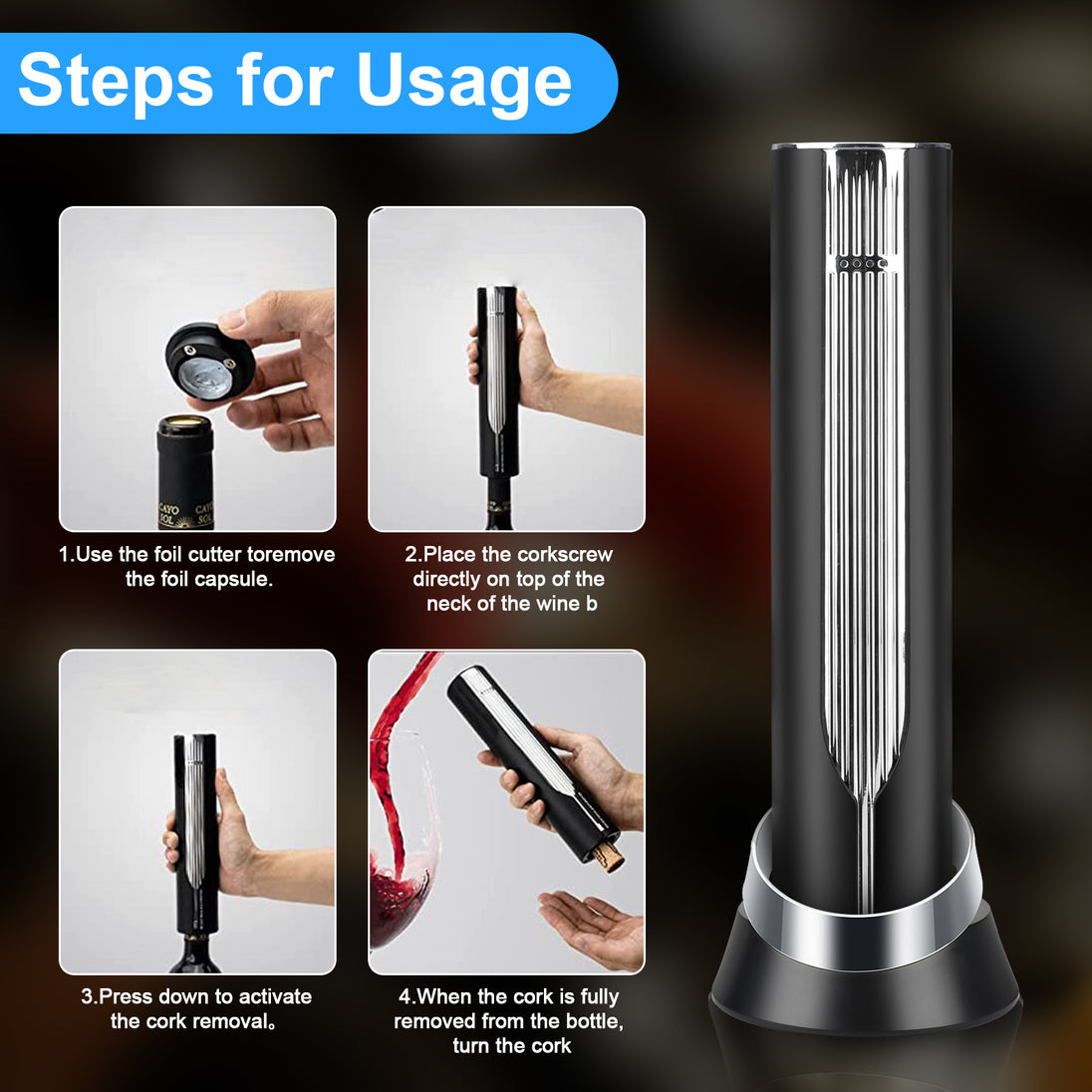 Steps for Usage

CAYO SOL CAYO SOL

1.Use the foil cutter toremove the foil capsule.

2.Place the corkscrew directly on top of the neck of the wine b

3.Press down to activate the cork removal。

4.When the cork is fully removed from the bottle, turn the cork