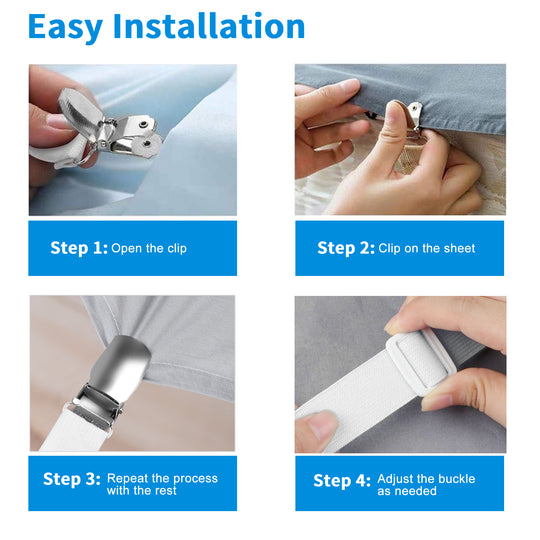 Easy Installation

Step 1: Open the clip

Step 2: Clip on the sheet

Step 3: Repeat the process with the rest

Step 4: Adjust the buckle as needed