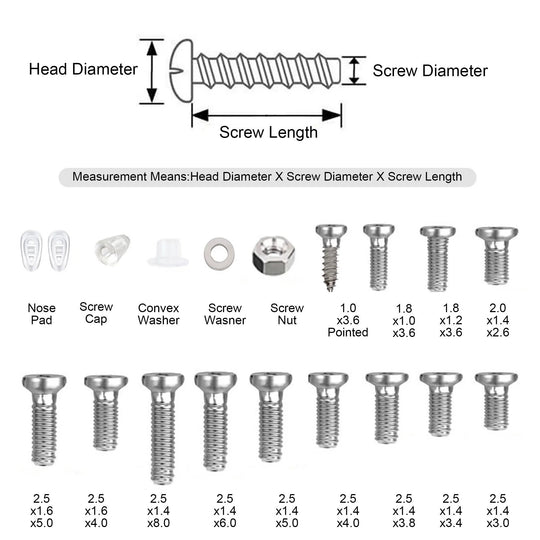 Head Diameter

Screw Diameter

Screw Length

Measurement Means:Head Diameter X Screw Diameter X Screw Length

Nose Pad

Screw Cap

Convex Washer

Screw Wasner

Screw Nut

1.0 x3.6 Pointed

1.8 x1.0 x3.6

1.8 x1.2 x3.6

2.0 x1.4 x2.6

2.5 x1.6 x5.0

2.5 x1.6 x4.0

2.5 x1.4 x8.0

2.5 x1.4 x6.0

2.5 x1.4 x5.0

2.5 x1.4 x4.0

2.5 x1.4 x3.8

2.5 x1.4 x3.4

2.5 x1.4 x3.0