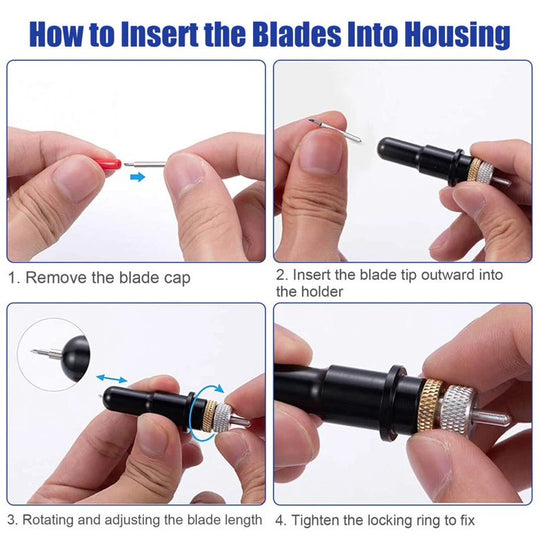 How to Insert the Blades Into Housing

1. Remove the blade cap

2. Insert the blade tip outward into the holder

3. Rotating and adjusting the blade length

4. Tighten the locking ring to fix