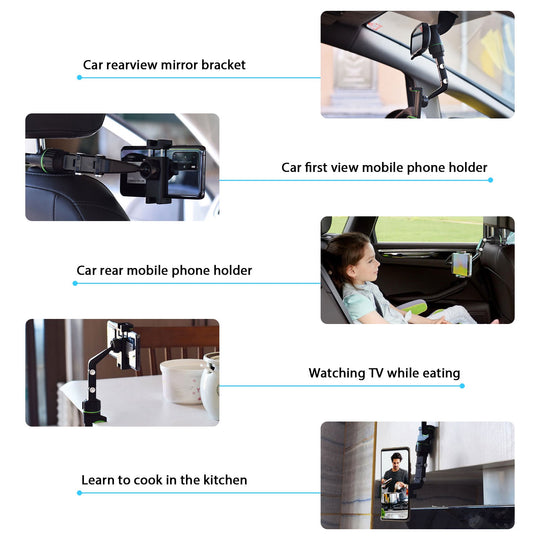 Car rearview mirror bracket

Car first view mobile phone holder

Car rear mobile phone holder

Watching TV while eating

Learn to cook in the kitchen