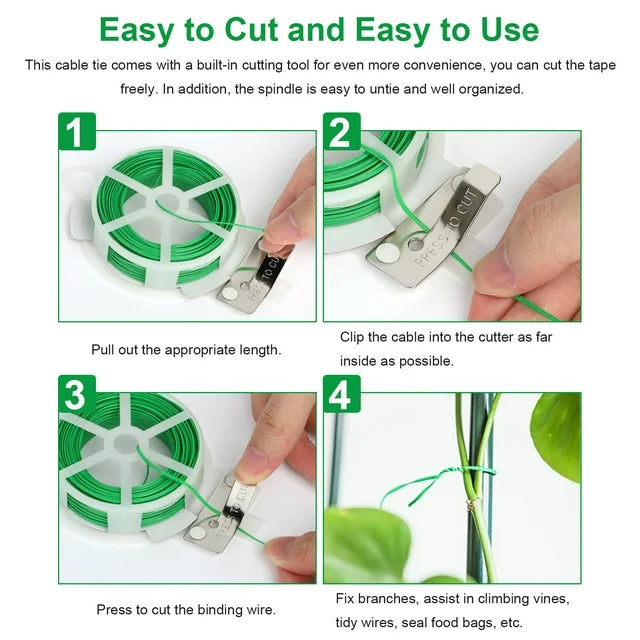 Easy to Cut and Easy to Use

This cable tie comes with a built-in cutting tool for even more convenience, you can cut the tape freely. In addition, the spindle is easy to untie and well organized.

1

PRESS TO CUT

Pull out the appropriate length.

2

PRESS TO CUT

Clip the cable into the cutter as far inside as possible.

3

PRESS TO CUT

Press to cut the binding wire.

4

Fix branches, assist in climbing vines, tidy wires, seal food bags, etc.