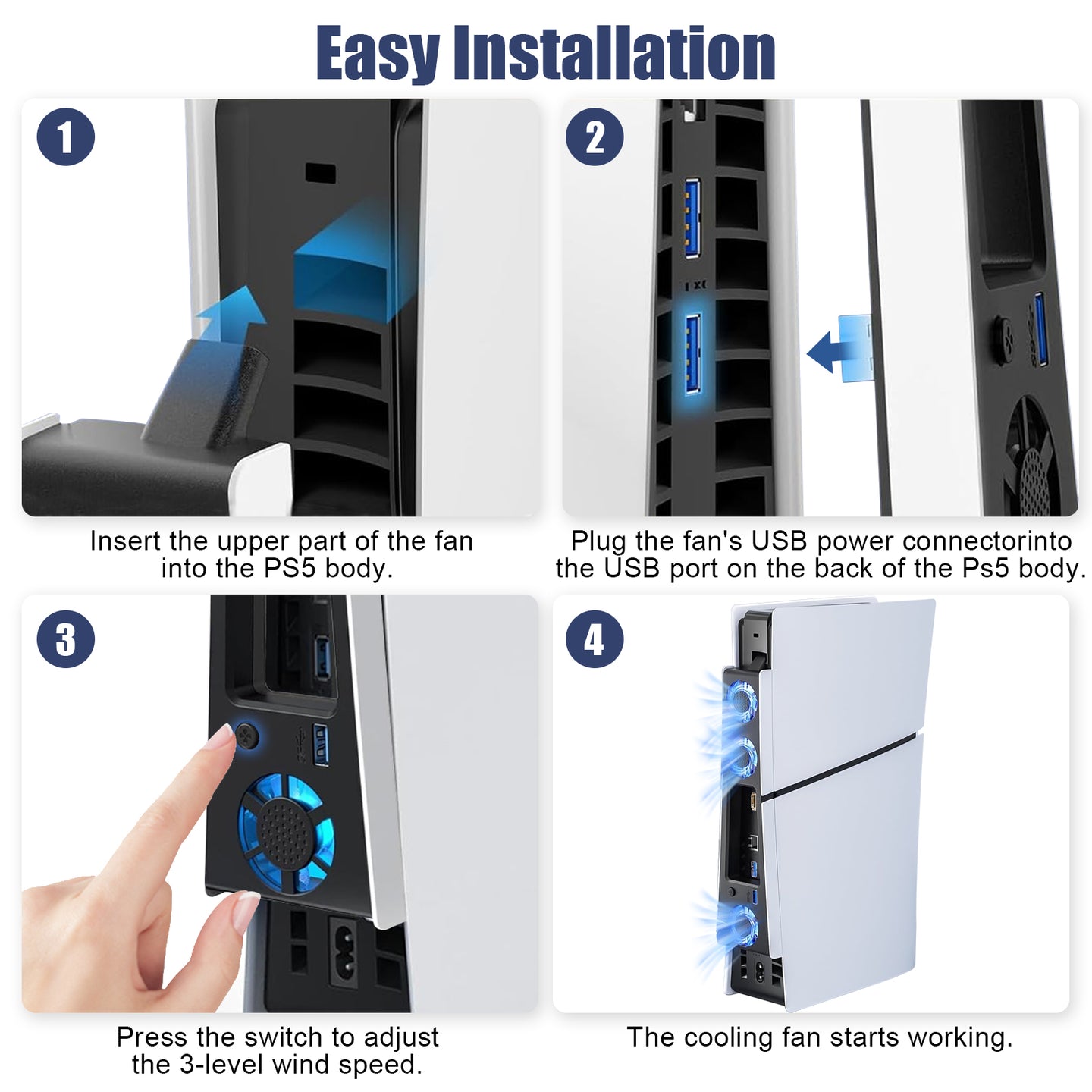 Easy Installation

1

Insert the upper part of the fan into the PS5 body.

2

Plug the fan's USB power connectorinto the USB port on the back of the Ps5 body.

3

Press the switch to adjust the 3-level wind speed.

4

The cooling fan starts working.